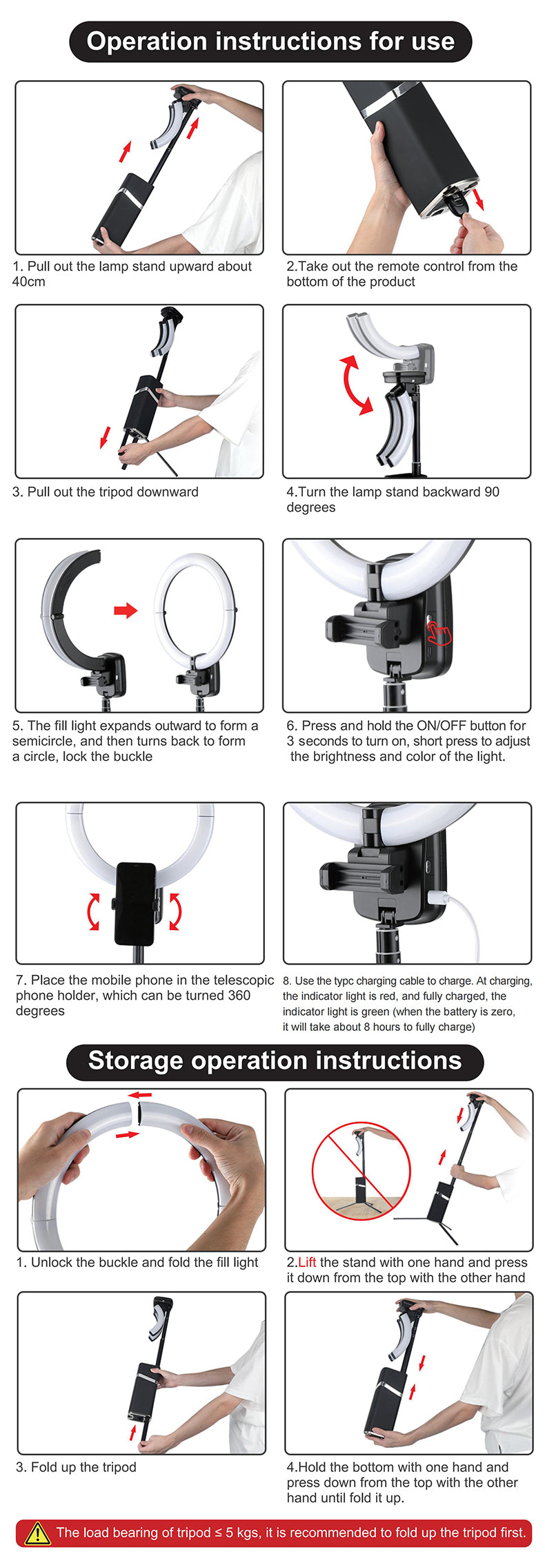 Operation instructions for use

1. Pull out the lamp stand upward about 40cm

2.Take out the remote control from the bottom of the product

3. Pull out the tripod downward

4.Turn the lamp stand backward 90 degrees

5. The fill light expands outward to form a semicircle, and then turns back to form a circle, lock the buckle

6. Press and hold the ON/OFF button for 3 seconds to turn on, short press to adjust the brightness and color of the light.

7. Place the mobile phone in the telescopic phone holder, which can be turned 360 degrees

8. Use the typc charging cable to charge. At charging, the indicator light is red, and fully charged, the indicator light is green (when the battery is zero, it will take about 8 hours to fully charge)

Storage operation instructions

1. Unlock the buckle and fold the fill light

2.Lift the stand with one hand and press it down from the top with the other hand

3. Fold up the tripod

4.Hold the bottom with one hand and press down from the top with the other hand until fold it up.

The load bearing of tripod ≤ 5 kgs, it is recommended to fold up the tripod first.