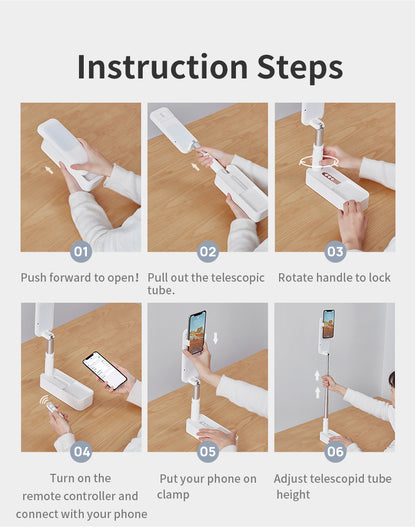 Instruction Steps

01

Push forward to open!

02

Pull out the telescopic tube.

03

Rotate handle to lock

04

Turn on the remote controller and connect with your phone

05

Put your phone on clamp

06

Adjust telescopid tube height